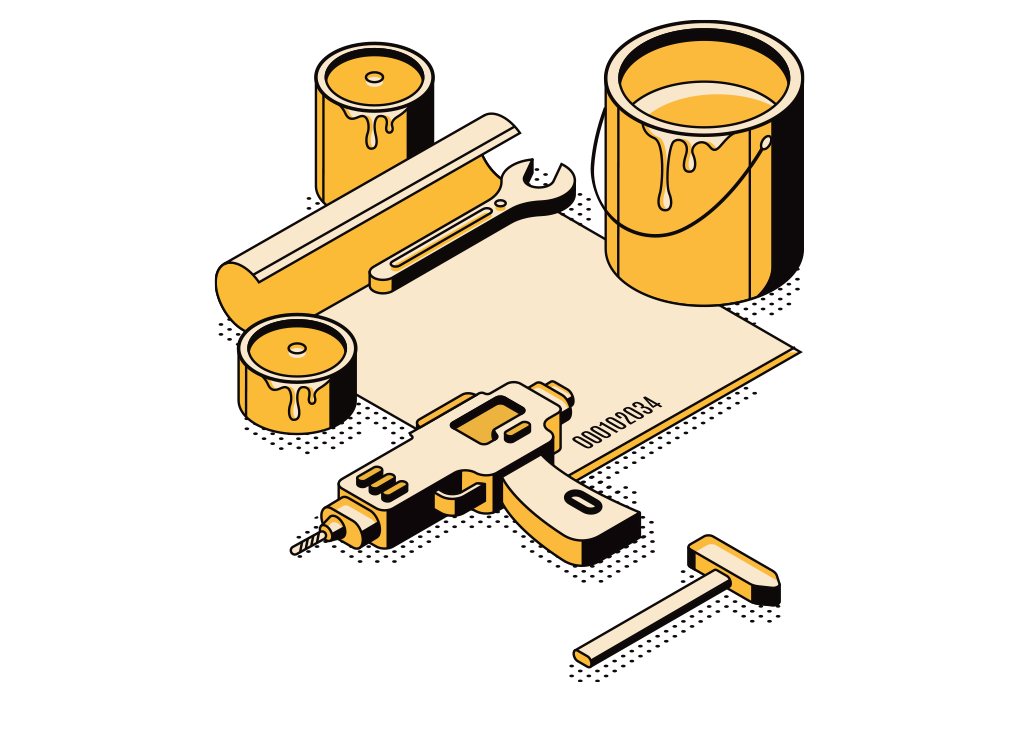 000102034